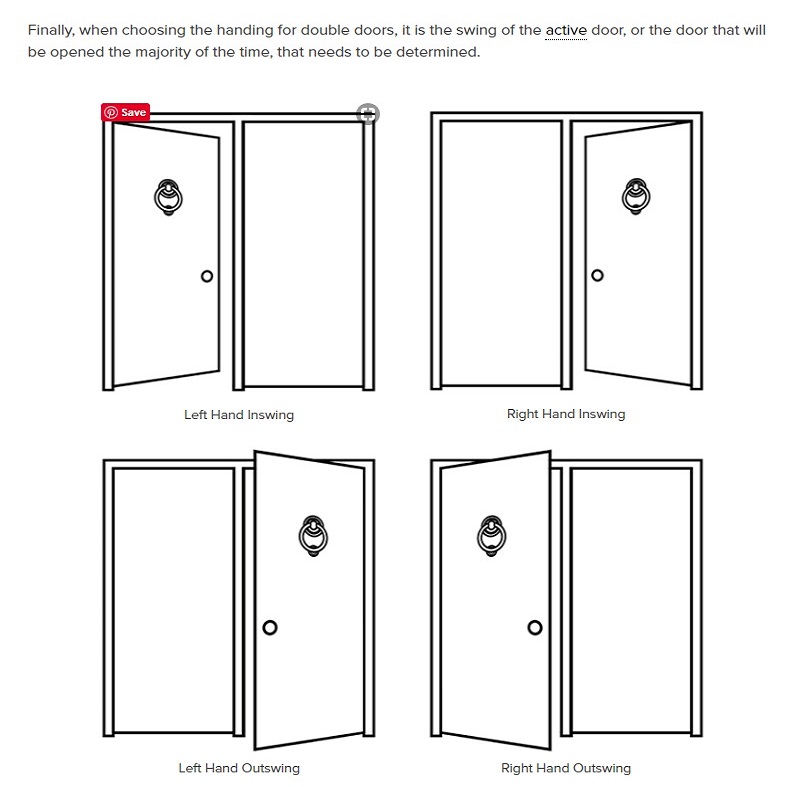 Finally, when choosing the handing for double doors, it is the swing of the active door, or the door that will be opened the majority of the time, that needs to be determined.

Save

Left Hand Inswing

Right Hand Inswing

Left Hand Outswing

Right Hand Outswing